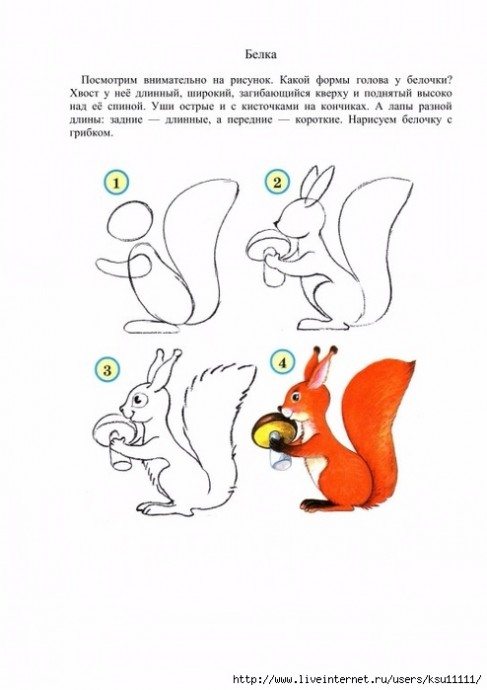 Белка

Посмотрим внимательно на рисунок. Какой формы голова у белочки? Хвост у неё длинный, широкий, загибающийся кверху и поднятый высоко над её спиной. Уши острые и с кисточками на кончиках. А лапы разной длины: задние — длинные, а передние — короткие. Нарисуем белочку с грибком.

1

2

3

4

http://www.liveinternet.ru/users/ksu11111/