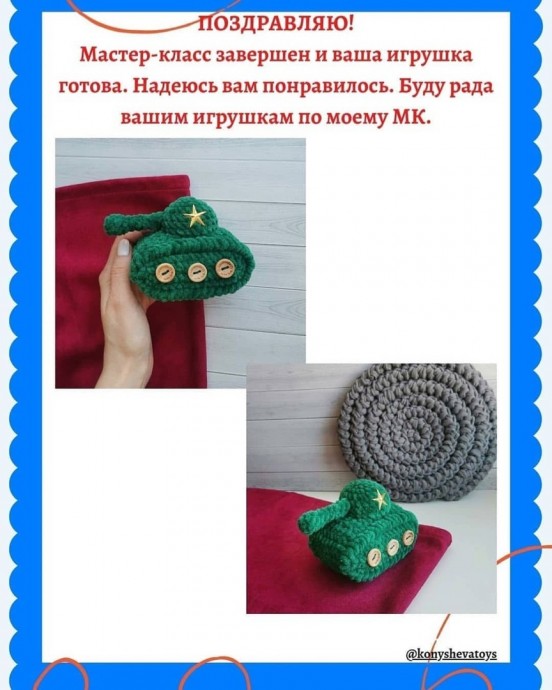 ПОЗДРАВЛЯЮ!
Мастер-класс завершен и ваша игрушка готова. Надеюсь вам понравилось. Буду рада вашим игрушкам по моему МК.

@konyshevatoys