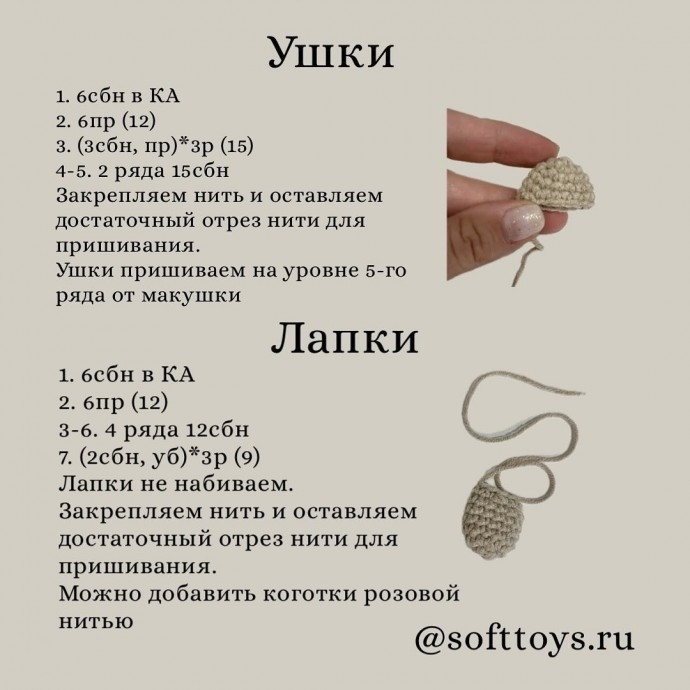 Ушки

1. 6сбн в КА
2. 6пр (12)
3. (3сбн, пр)*3р (15)
4-5. 2 ряда 15сбн
Закрепляем нить и оставляем достаточный отрез нити для пришивания.
Ушки пришиваем на уровне 5-го ряда от макушки

Лапки

1. 6сбн в КА
2. 6пр (12)
3-6. 4 ряда 12сбн
7. (2сбн, уб)*3р (9)
Лапки не набиваем.
Закрепляем нить и оставляем достаточный отрез нити для пришивания.
Можно добавить коготки розовой нитью

@softtoys.ru