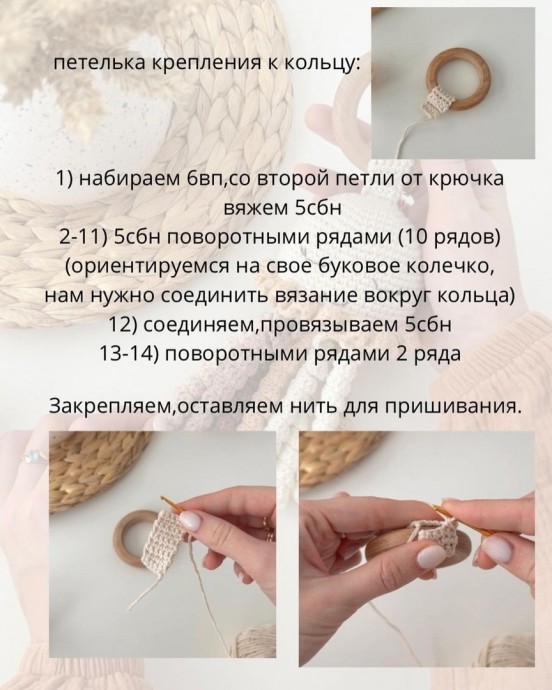 петелька крепления к кольцу:

1) набираем 6вп,со второй петли от крючка вяжем 5сбн
2-11) 5сбн поворотными рядами (10 рядов)
(ориентируемся на свое буковое колечко, нам нужно соединить вязание вокруг кольца)
12) соединяем,провязываем 5сбн
13-14) поворотными рядами 2 ряда

Закрепляем,оставляем нить для пришивания.