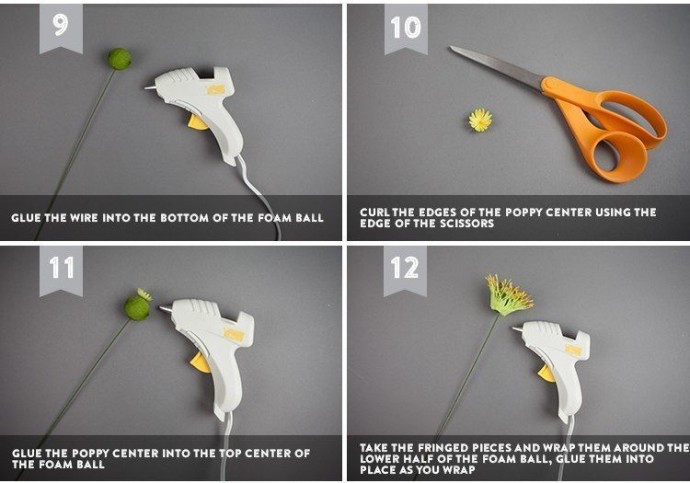 9

GLUE THE WIRE INTO THE BOTTOM OF THE FOAM BALL

10

CURL THE EDGES OF THE POPPY CENTER USING THE EDGE OF THE SCISSORS

11

GLUE THE POPPY CENTER INTO THE TOP CENTER OF THE FOAM BALL

12

TAKE THE FRINGED PIECES AND WRAP THEM AROUND THE LOWER HALF OF THE FOAM BALL, GLUE THEM INTO PLACE AS YOU WRAP