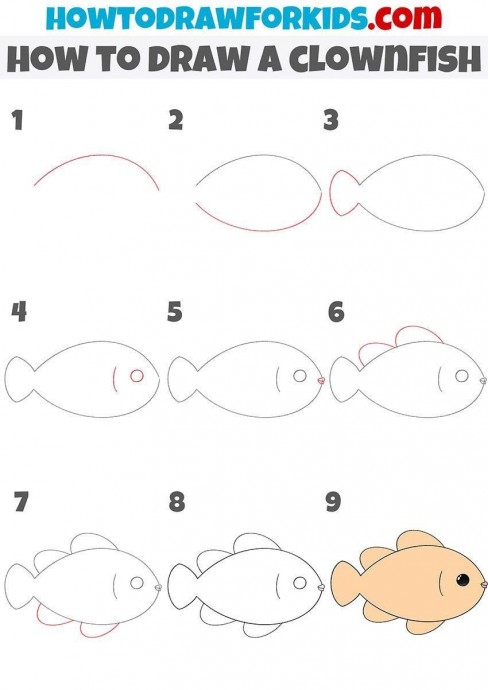 HOWTODRAWFORKIDS.com
HOW TO DRAW A CLOWNFISH

1 2 3

4 5 6

7 8 9