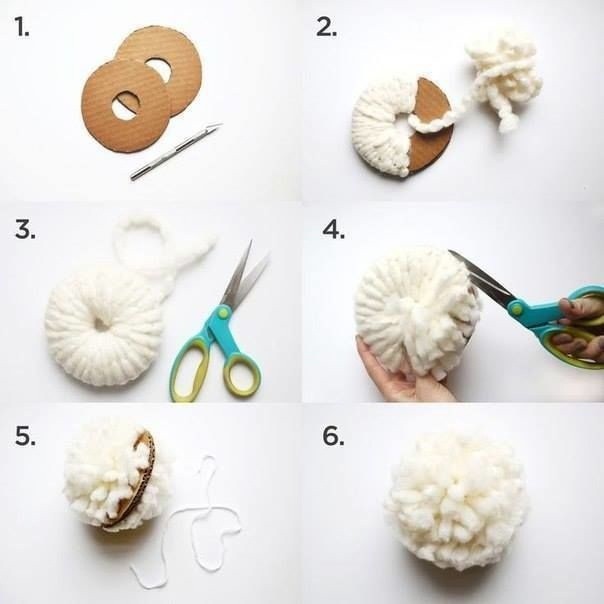 1.

2.

3.

4.

5.

6.