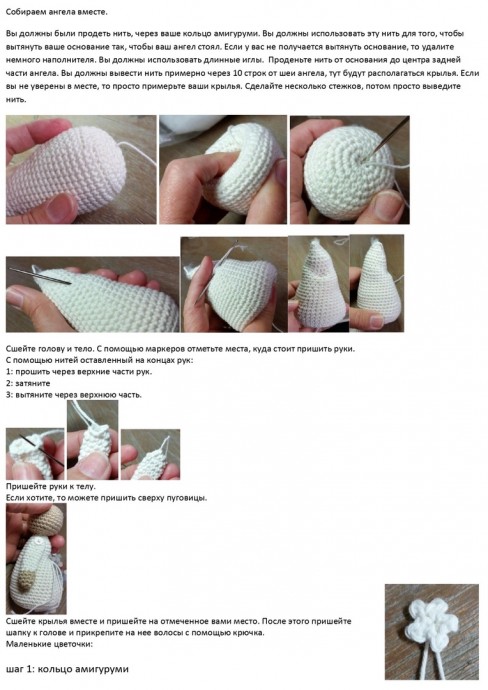 Собираем ангела вместе.

Вы должны были продеть нить, через ваше кольцо амигуруми. Вы должны использовать эту нить для того, чтобы вытянуть ваше основание так, чтобы ваш ангел стоял. Если у вас не получается вытянуть основание, то удалите немного наполнителя. Вы должны использовать длинные иглы. Проденьте нить от основания до центра задней части ангела. Вы должны вывести нить примерно через 10 строк от шеи ангела, тут будут располагаться крылья. Если вы не уверены в месте, то просто примерьте ваши крылья. Сделайте несколько стежков, потом просто выведите нить.

Сшейте голову и тело. С помощью маркеров отметьте места, куда стоит пришить руки.
С помощью нитей оставленный на концах рук:
1: прошить через верхние части рук.
2: затяните
3: вытяните через верхнюю часть.

Пришейте руки к телу.
Если хотите, то можете пришить сверху пуговицы.

Сшейте крылья вместе и пришейте на отмеченное вами место. После этого пришейте шапку к голове и прикрепите на нее волосы с помощью крючка.
Маленькие цветочки:

шаг 1: кольцо амигуруми