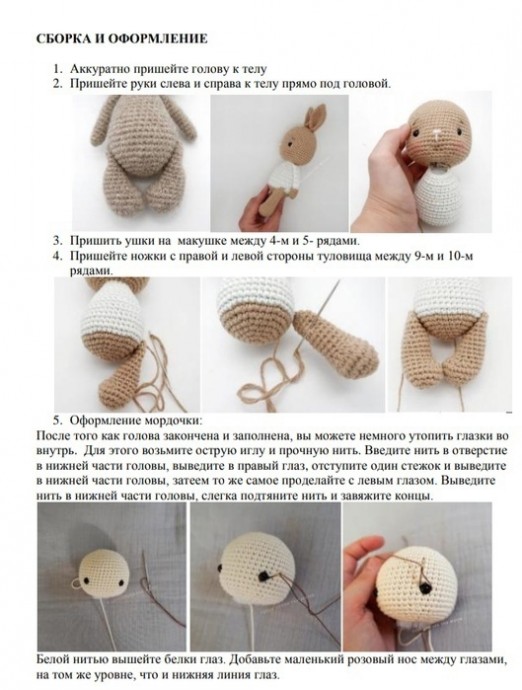 СБОРКА И ОФОРМЛЕНИЕ

1. Аккуратно пришейте голову к телу
2. Пришейте руки слева и справа к телу прямо под головой.

3. Пришить ушки на макушке между 4-м и 5- рядами.
4. Пришейте ножки с правой и левой стороны туловища между 9-м и 10-м рядами.

5. Оформление мордочки:
После того как голова закончена и заполнена, вы можете немного утопить глазки во внутрь. Для этого возьмите острую иглу и прочную нить. Введите нить в отверстие в нижней части головы, выведите в правый глаз, отступите один стежок и выведите в нижней части головы, затеем то же самое проделайте с левым глазом. Выведите нить в нижней части головы, слегка подтяните нить и завяжите концы.

Белой нитью вышейте белки глаз. Добавьте маленький розовый нос между глазами, на том же уровне, что и нижняя линия глаз.