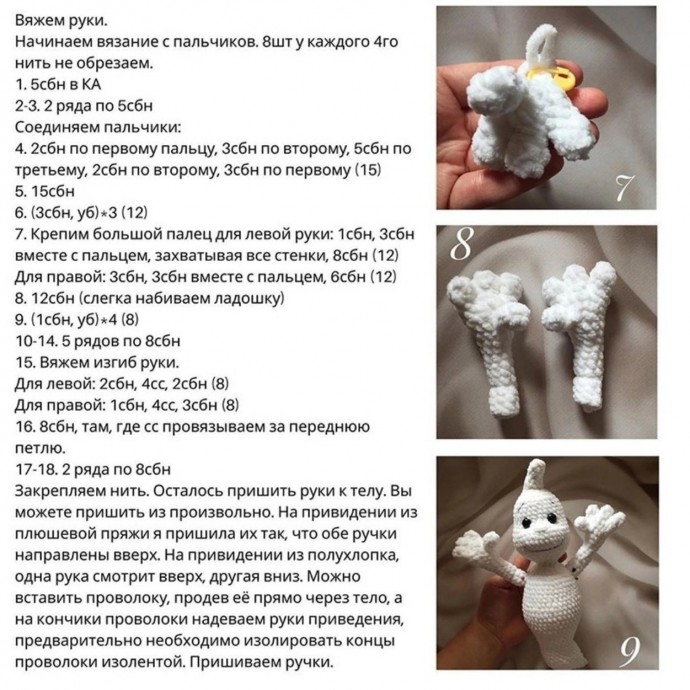 Вяжем руки.
Начинаем вязание с пальчиков. 8шт у каждого 4го нить не обрезаем.
1. 5сбн в КА
2-3. 2 ряда по 5сбн
Соединяем пальчики:
4. 2сбн по первому пальцу, 3сбн по второму, 5сбн по третьему, 2сбн по второму, 3сбн по первому (15)
5. 15сбн
6. (3сбн, уб)*3 (12)
7. Крепим большой палец для левой руки: 1сбн, 3сбн вместе с пальцем, захватывая все стенки, 8сбн (12)
Для правой: 3сбн, 3сбн вместе с пальцем, 6сбн (12)
8. 12сбн (слегка набиваем ладошку)
9. (1сбн, уб)*4 (8)
10-14. 5 рядов по 8сбн
15. Вяжем изгиб руки.
Для левой: 2сбн, 4сс, 2сбн (8)
Для правой: 1сбн, 4сс, 3сбн (8)
16. 8сбн, там, где сс провязываем за переднюю петлю.
17-18. 2 ряда по 8сбн
Закрепляем нить. Осталось пришить руки к телу. Вы можете пришить из произвольно. На привидении из плюшевой пряжи я пришила их так, что обе ручки направлены вверх. На привидении из полухлопка, одна рука смотрит вверх, другая вниз. Можно вставить проволоку, продев её прямо через тело, а на кончики проволоки надеваем руки приведения, предварительно необходимо изолировать концы проволоки изолентой. Пришиваем ручки.

7

8

9