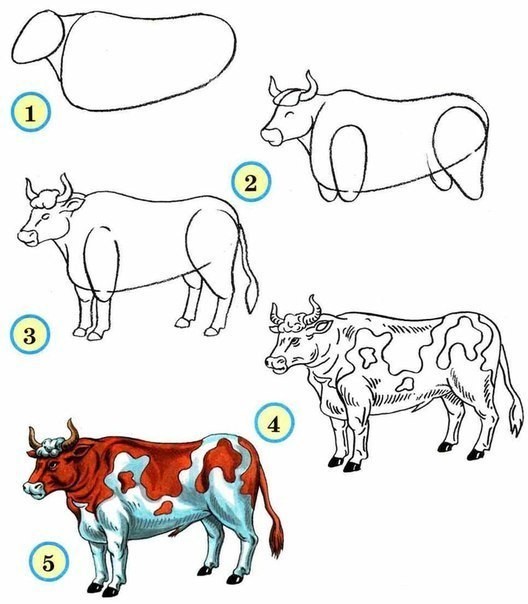 1

2

3

4

5