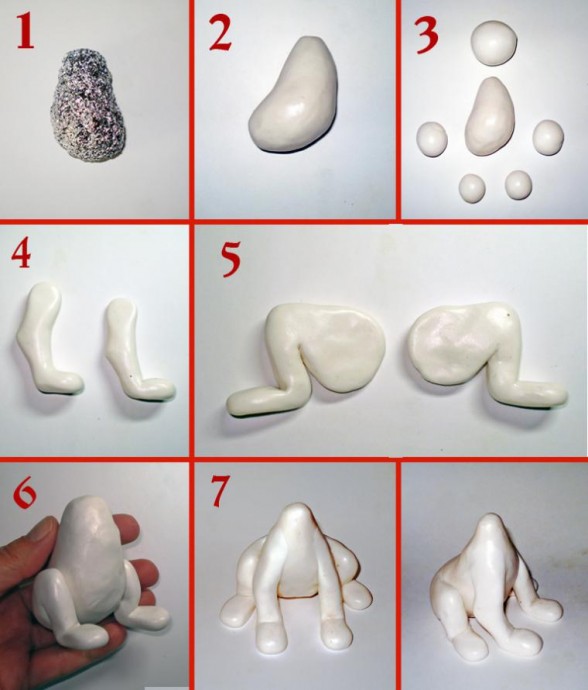 1

2

3

4

5

6

7