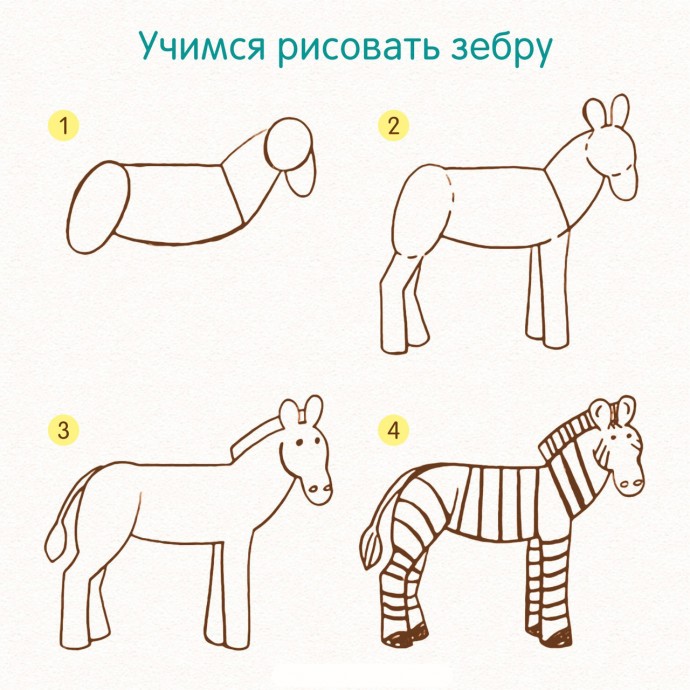 Учимся рисовать зебру

1

2

3

4