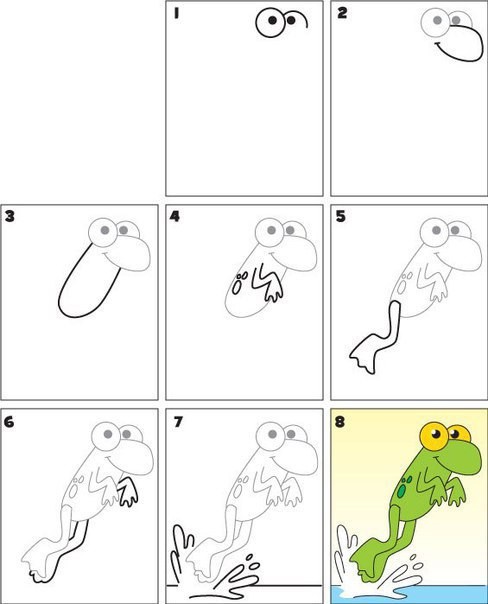 1

2

3

4

5

6

7

8