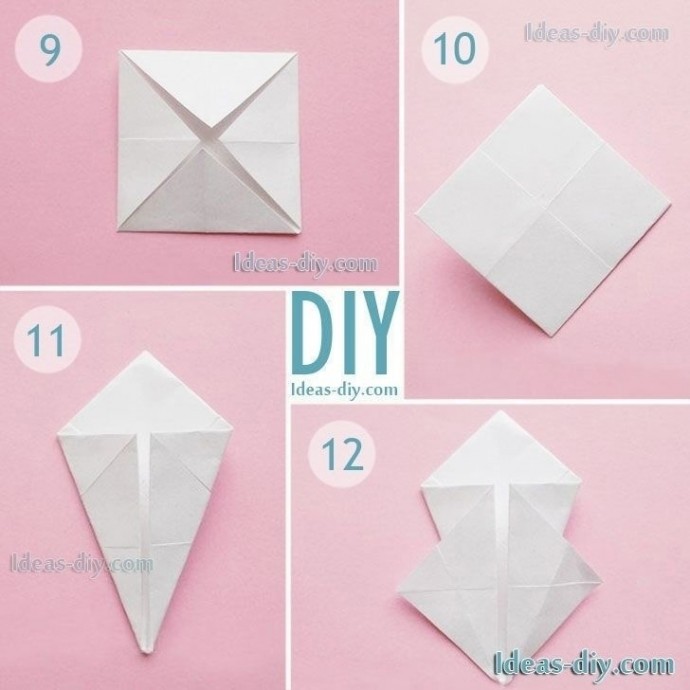 9

Ideas-diy.com

10

Ideas-diy.com

DIY

Ideas-diy.com

11

Ideas-diy.com

12

Ideas-diy.com