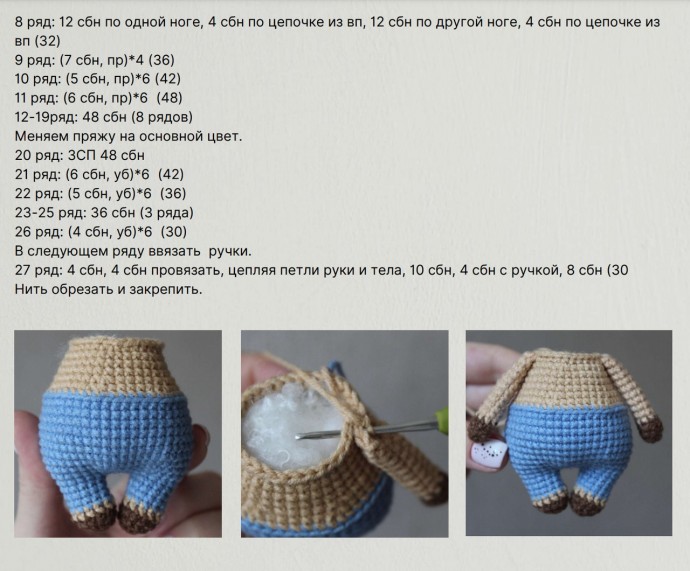 8 ряд: 12 сбн по одной ноге, 4 сбн по цепочке из вп, 12 сбн по другой ноге, 4 сбн по цепочке из вп (32)
9 ряд: (7 сбн, пр)*4 (36)
10 ряд: (5 сбн, пр)*6 (42)
11 ряд: (6 сбн, пр)*6 (48)
12-19ряд: 48 сбн (8 рядов)
Меняем пряжу на основной цвет.
20 ряд: ЗСП 48 сбн
21 ряд: (6 сбн, уб)*6 (42)
22 ряд: (5 сбн, уб)*6 (36)
23-25 ряд: 36 сбн (3 ряда)
26 ряд: (4 сбн, уб)*6 (30)
В следующем ряду ввязать ручки.
27 ряд: 4 сбн, 4 сбн провязать, цепляя петли руки и тела, 10 сбн, 4 сбн с ручкой, 8 сбн (30
Нить обрезать и закрепить.