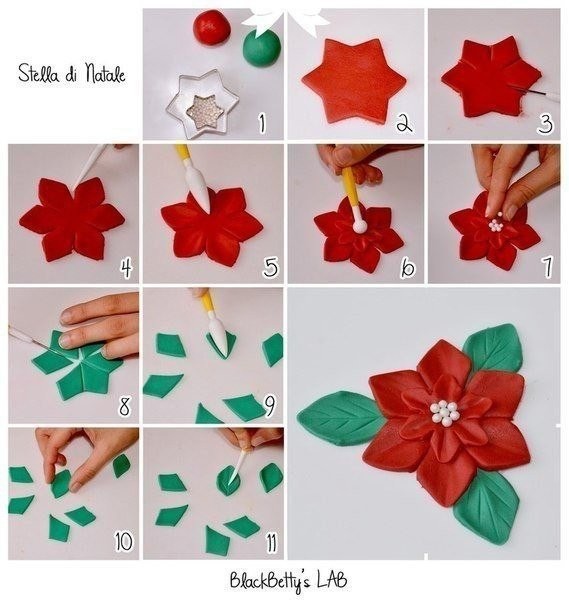 Stella di Natale

1

2

3

4

5

6

7

8

9

10

11

BlackBetty's LAB