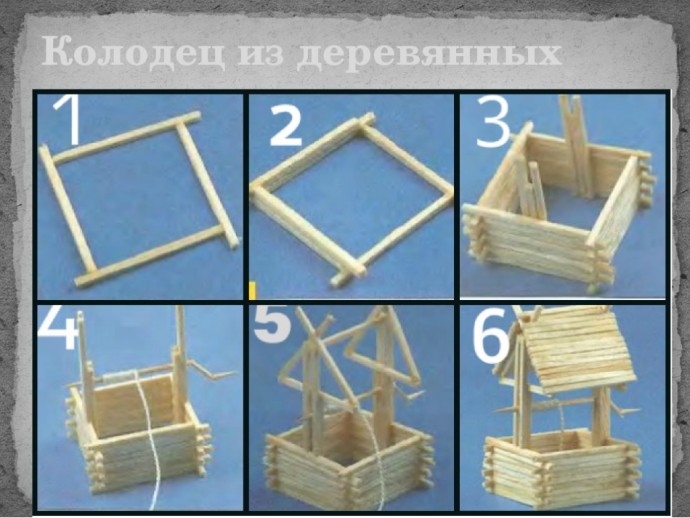 Колодец из деревянных

1

2

3

4

5

6