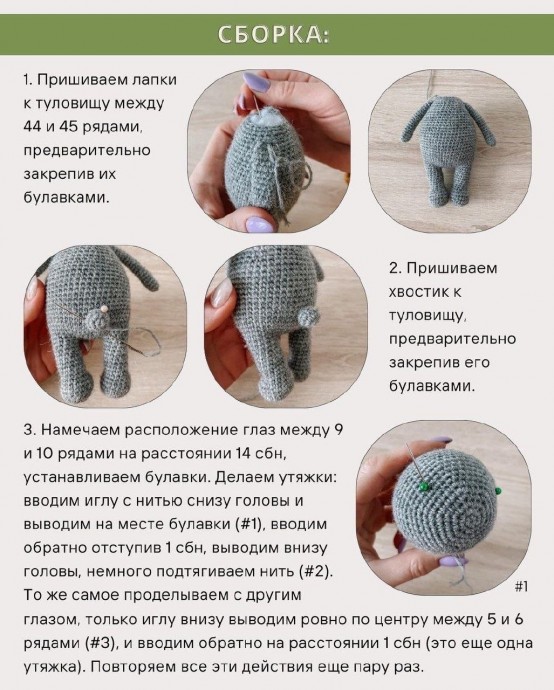 СБОРКА:

1. Пришиваем лапки к туловищу между 44 и 45 рядами, предварительно закрепив их булавками.

2. Пришиваем хвостик к туловищу, предварительно закрепив его булавками.

3. Намечаем расположение глаз между 9 и 10 рядами на расстоянии 14 сбн, устанавливаем булавки. Делаем утяжки: вводим иглу с нитью снизу головы и выводим на месте булавки (#1), вводим обратно отступив 1 сбн, выводим внизу головы, немного подтягиваем нить (#2). То же самое проделываем с другим глазом, только иглу внизу выводим ровно по центру между 5 и 6 рядами (#3), и вводим обратно на расстоянии 1 сбн (это еще одна утяжка). Повторяем все эти действия еще пару раз.

#1