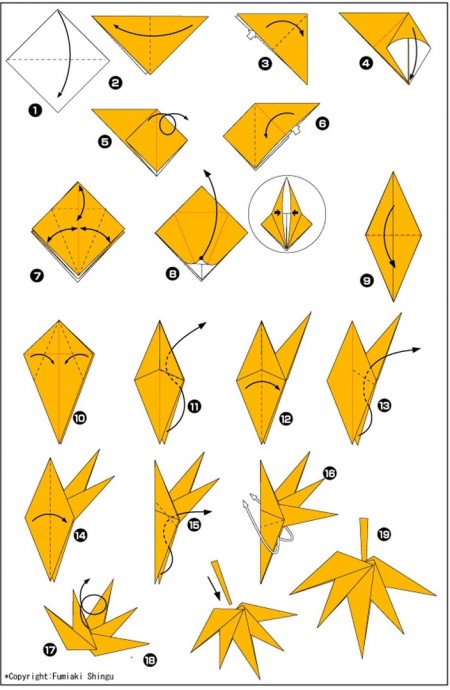 1
2
3
4
5
6
7
8
9
10
11
12
13
14
15
16
17
18
19
*Copyright:Fumiaki Shingu