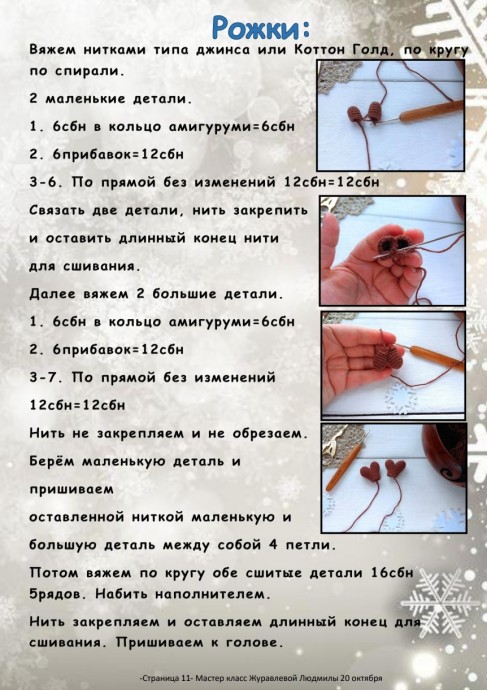 Рожки:

Вяжем нитками типа джинса или Коттон Голд, по кругу по спирали.

2 маленькие детали.

1. 6сбн в кольцо амигуруми=6сбн

2. 6прибавок=12сбн

3-6. По прямой без изменений 12сбн=12сбн

Связать две детали, нить закрепить и оставить длинный конец нити для сшивания.

Далее вяжем 2 большие детали.

1. 6сбн в кольцо амигуруми=6сбн

2. 6прибавок=12сбн

3-7. По прямой без изменений 12сбн=12сбн

Нить не закрепляем и не обрезаем.

Берём маленькую деталь и пришиваем оставленной ниткой маленькую и большую деталь между собой 4 петли.

Потом вяжем по кругу обе сшитые детали 16сбн 5рядов. Набить наполнителем.

Нить закрепляем и оставляем длинный конец для сшивания. Пришиваем к голове.

-Страница 11- Мастер класс Журавлевой Людмилы 20 октября