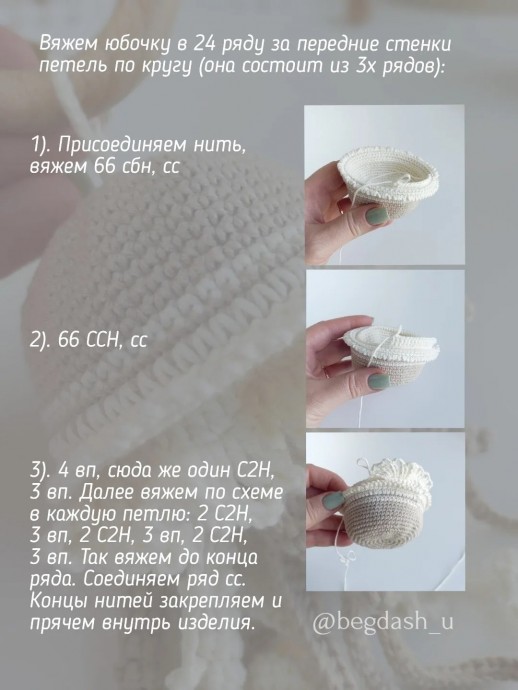 Вяжем юбочку в 24 ряду за передние стенки петель по кругу (она состоит из 3х рядов):

1). Присоединяем нить, вяжем 66 сбн, сс

2). 66 ССН, сс

3). 4 вп, сюда же один С2Н, 3 вп. Далее вяжем по схеме в каждую петлю: 2 С2Н, 3 вп, 2 С2Н, 3 вп, 2 С2Н, 3 вп. Так вяжем до конца ряда. Соединяем ряд сс. Концы нитей закрепляем и прячем внутрь изделия.

@begdash_u