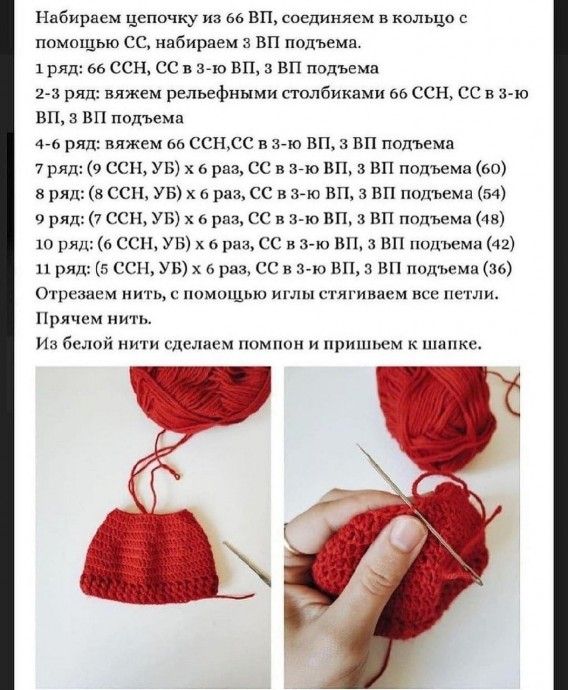 Набираем цепочку из 66 ВП, соединяем в кольцо с помощью СС, набираем 3 ВП подъема.
1 ряд: 66 ССН, СС в 3-ю ВП, 3 ВП подъема
2-3 ряд: вяжем рельефными столбиками 66 ССН, СС в 3-ю ВП, 3 ВП подъема
4-6 ряд: вяжем 66 ССН,СС в 3-ю ВП, 3 ВП подъема
7 ряд: (9 ССН, УБ) х 6 раз, СС в 3-ю ВП, 3 ВП подъема (60)
8 ряд: (8 ССН, УБ) х 6 раз, СС в 3-ю ВП, 3 ВП подъема (54)
9 ряд: (7 ССН, УБ) х 6 раз, СС в 3-ю ВП, 3 ВП подъема (48)
10 ряд: (6 ССН, УБ) х 6 раз, СС в 3-ю ВП, 3 ВП подъема (42)
11 ряд: (5 ССН, УБ) х 6 раз, СС в 3-ю ВП, 3 ВП подъема (36)
Отрезаем нить, с помощью иглы стягиваем все петли.
Прячем нить.
Из белой нити сделаем помпон и пришьем к шапке.