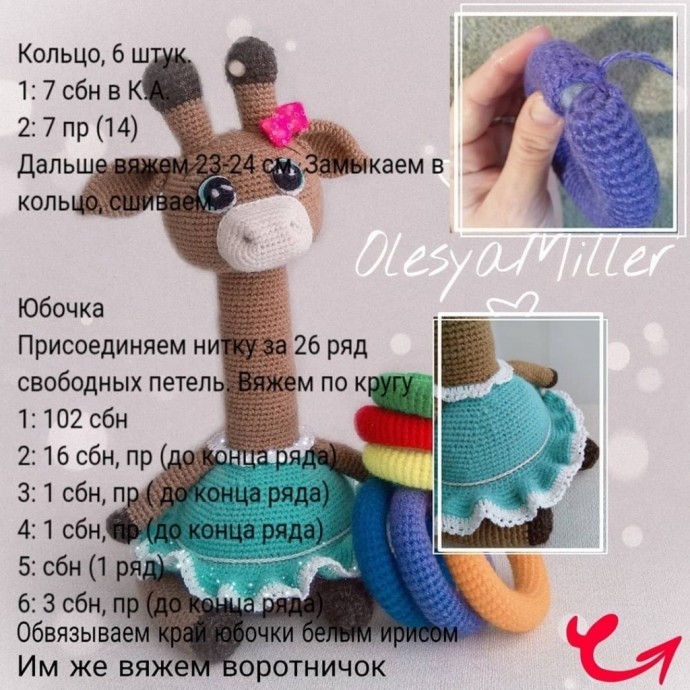 Кольцо, 6 штук.
1: 7 сбн в К.А.
2: 7 пр (14)
Дальше вяжем 23-24 см. Замыкаем в кольцо, сшиваем.

OlesyaMiller

Юбочка
Присоединяем нитку за 26 ряд свободных петель. Вяжем по кругу
1: 102 сбн
2: 16 сбн, пр (до конца ряда)
3: 1 сбн, пр ( до конца ряда)
4: 1 сбн, пр (до конца ряда)
5: сбн (1 ряд)
6: 3 сбн, пр (до конца ряда)
Обвязываем край юбочки белым ирисом
Им же вяжем воротничок