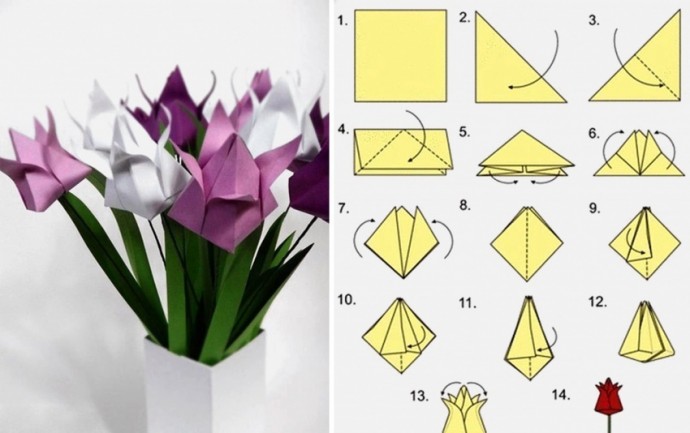 1.
2.
3.
4.
5.
6.
7.
8.
9.
10.
11.
12.
13.
14.