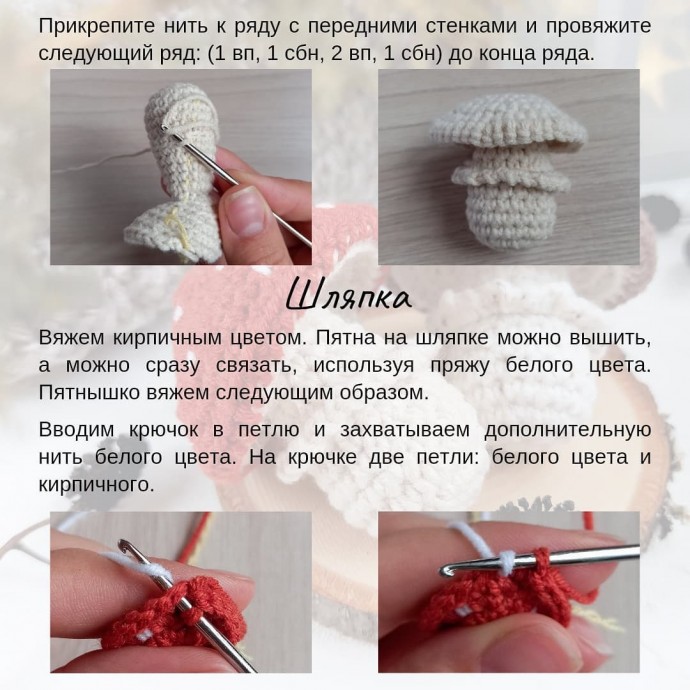 Прикрепите нить к ряду с передними стенками и провяжите следующий ряд: (1 вп, 1 сбн, 2 вп, 1 сбн) до конца ряда.

Шляпка

Вяжем кирпичным цветом. Пятна на шляпке можно вышить, а можно сразу связать, используя пряжу белого цвета. Пятнышко вяжем следующим образом.

Вводим крючок в петлю и захватываем дополнительную нить белого цвета. На крючке две петли: белого цвета и кирпичного.