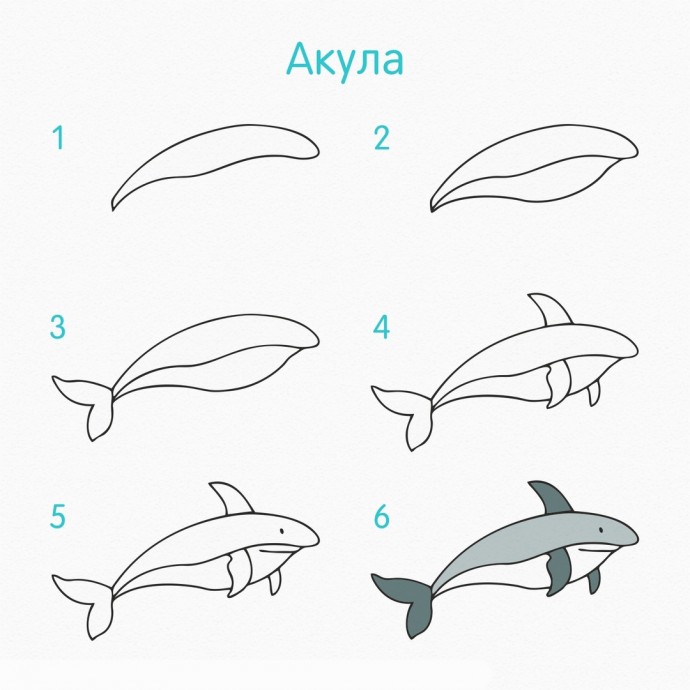 Акула

1

2

3

4

5

6