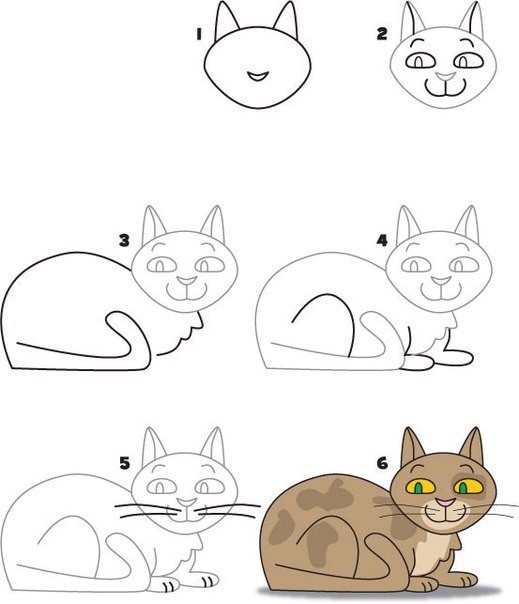 1
2
3
4
5
6