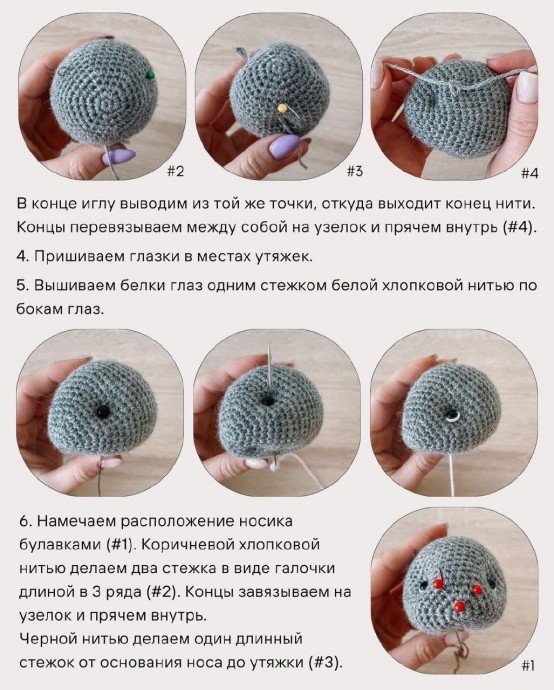 #2

#3

#4

В конце иглу выводим из той же точки, откуда выходит конец нити. Концы перевязываем между собой на узелок и прячем внутрь (#4).

4. Пришиваем глазки в местах утяжек.

5. Вышиваем белки глаз одним стежком белой хлопковой нитью по бокам глаз.

6. Намечаем расположение носика булавками (#1). Коричневой хлопковой нитью делаем два стежка в виде галочки длиной в 3 ряда (#2). Концы завязываем на узелок и прячем внутрь.
Черной нитью делаем один длинный стежок от основания носа до утяжки (#3).

#1