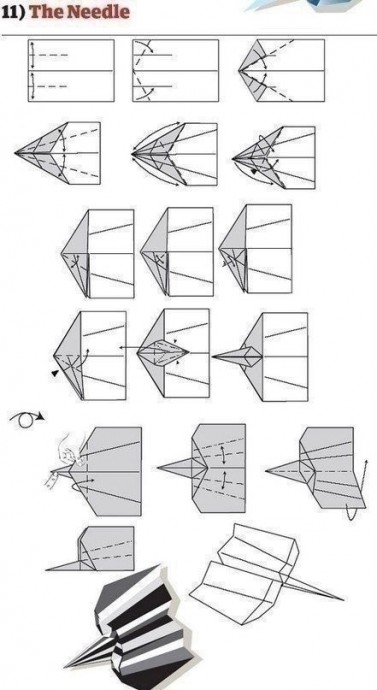 11) The Needle