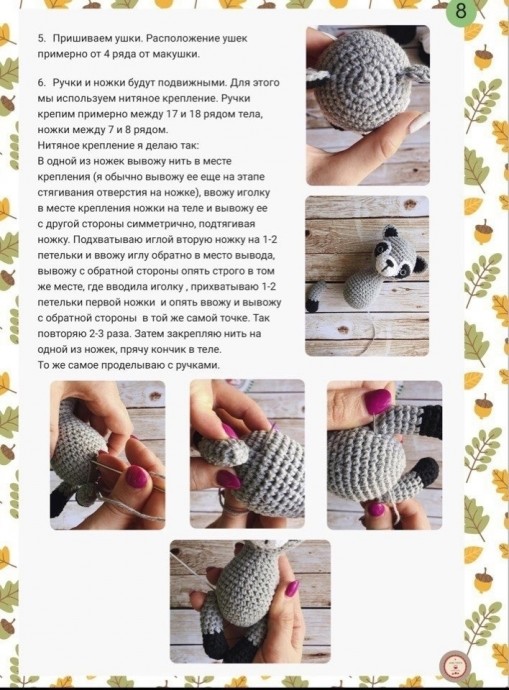 8

5. Пришиваем ушки. Расположение ушек примерно от 4 ряда от макушки.

6. Ручки и ножки будут подвижными. Для этого мы используем нитяное крепление. Ручки крепим примерно между 17 и 18 рядом тела, ножки между 7 и 8 рядом.
Нитяное крепление я делаю так:
В одной из ножек вывожу нить в месте крепления (я обычно вывожу ее еще на этапе стягивания отверстия на ножке), ввожу иголку в месте крепления ножки на теле и вывожу ее с другой стороны симметрично, подтягивая ножку. Подхватываю иглой вторую ножку на 1-2 петельки и ввожу иглу обратно в место вывода, вывожу с обратной стороны опять строго в том же месте, где вводила иголку , прихватываю 1-2 петельки первой ножки и опять ввожу и вывожу с обратной стороны в той же самой точке. Так повторяю 2-3 раза. Затем закрепляю нить на одной из ножек, прячу кончик в теле.
То же самое проделываю с ручками.