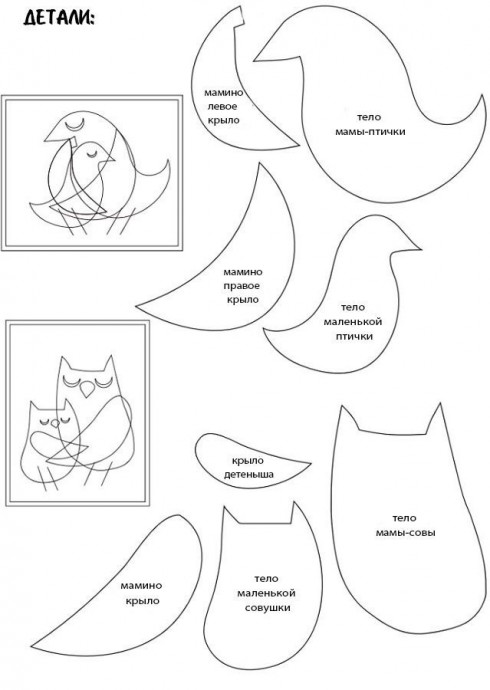 ДЕТАЛИ:

мамино левое крыло

тело мамы-птички

мамино правое крыло

тело маленькой птички

крыло детеныша

тело мамы-совы

мамино крыло

тело маленькой совушки