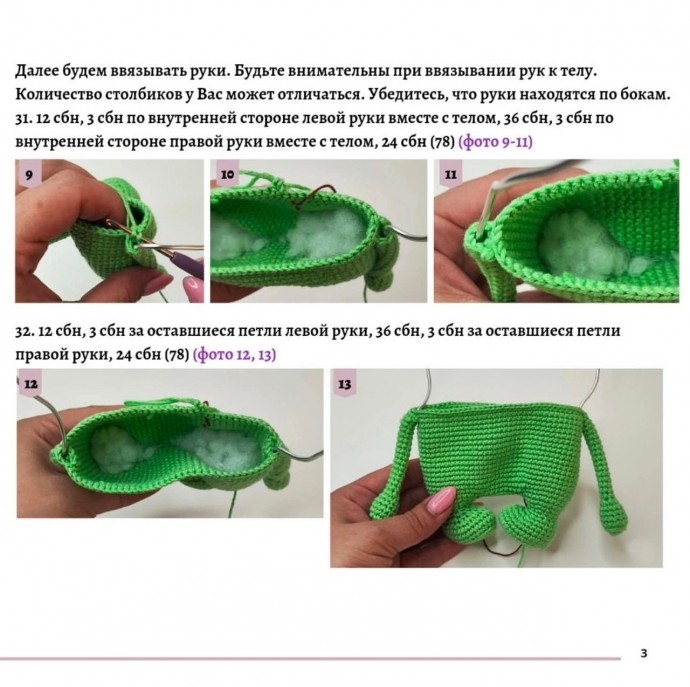 Далее будем ввязывать руки. Будьте внимательны при ввязывании рук к телу. Количество столбиков у Вас может отличаться. Убедитесь, что руки находятся по бокам.
31. 12 сбн, 3 сбн по внутренней стороне левой руки вместе с телом, 36 сбн, 3 сбн по внутренней стороне правой руки вместе с телом, 24 сбн (78) (фото 9-11)

9

10

11

32. 12 сбн, 3 сбн за оставшиеся петли левой руки, 36 сбн, 3 сбн за оставшиеся петли правой руки, 24 сбн (78) (фото 12, 13)

12

13

3