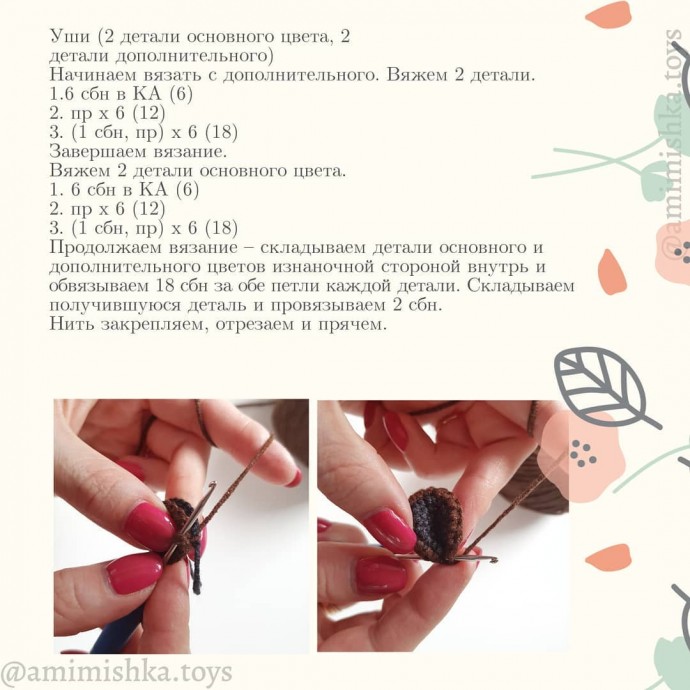 Уши (2 детали основного цвета, 2 детали дополнительного)
Начинаем вязать с дополнительного. Вяжем 2 детали.
1.6 сбн в КА (6)
2. пр х 6 (12)
3. (1 сбн, пр) х 6 (18)
Завершаем вязание.
Вяжем 2 детали основного цвета.
1. 6 сбн в КА (6)
2. пр х 6 (12)
3. (1 сбн, пр) х 6 (18)
Продолжаем вязание – складываем детали основного и дополнительного цветов изнаночной стороной внутрь и обвязываем 18 сбн за обе петли каждой детали. Складываем получившуюся деталь и провязываем 2 сбн.
Нить закрепляем, отрезаем и прячем.

@amimishka.toys

@amimishka.toys