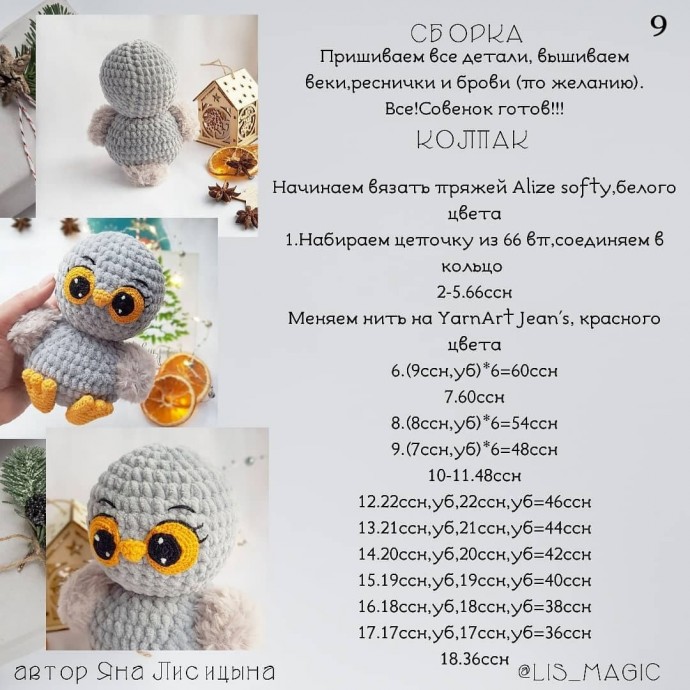 9

СБОРКА

Пришиваем все детали, вышиваем веки,реснички и брови (по желанию). Все!Совенок готов!!!

КОЛПАК

Начинаем вязать пряжей Alize softy,белого цвета

1.Набираем цепочку из 66 вп,соединяем в кольцо

2-5.66ссн

Меняем нить на YarnArt Jean's, красного цвета

6.(9ссн,уб)*6=60ссн

7.60ссн

8.(8ссн,уб)*6=54ссн

9.(7ссн,уб)*6=48ссн

10-11.48ссн

12.22ссн,уб,22ссн,уб=46ссн

13.21ссн,уб,21ссн,уб=44ссн

14.20ссн,уб,20ссн,уб=42ссн

15.19ссн,уб,19ссн,уб=40ссн

16.18ссн,уб,18ссн,уб=38ссн

17.17ссн,уб,17ссн,уб=36ссн

18.36ссн

автор Яна Лисицына

@LIS_MAGIC