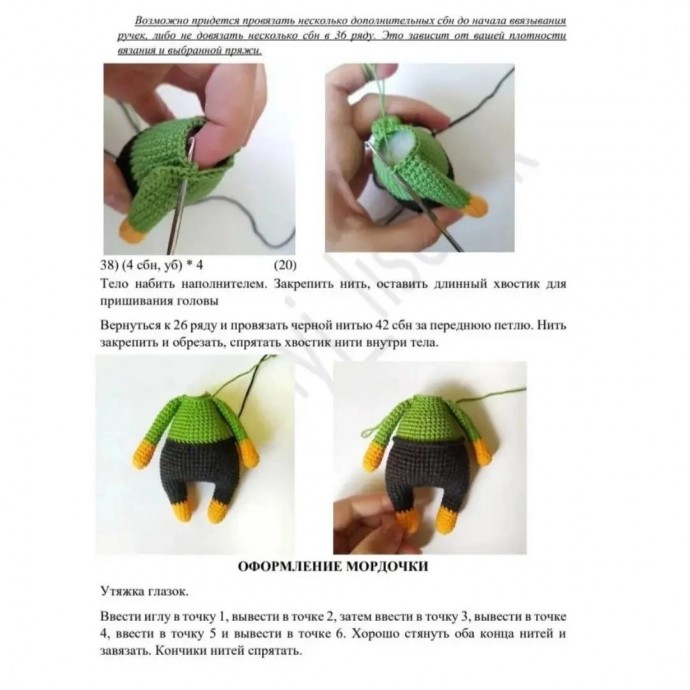 Возможно придется провязать несколько дополнительных сбн до начала ввязывания ручек, либо не довязать несколько сбн в 36 ряду. Это зависит от вашей плотности вязания и выбранной пряжи.

38) (4 сбн, уб) * 4 (20)

Тело набить наполнителем. Закрепить нить, оставить длинный хвостик для пришивания головы

Вернуться к 26 ряду и провязать черной нитью 42 сбн за переднюю петлю. Нить закрепить и обрезать, спрятать хвостик нити внутри тела.

ОФОРМЛЕНИЕ МОРДОЧКИ

Утяжка глазок.

Ввести иглу в точку 1, вывести в точке 2, затем ввести в точку 3, вывести в точке 4, ввести в точку 5 и вывести в точке 6. Хорошо стянуть оба конца нитей и завязать. Кончики нитей спрятать.