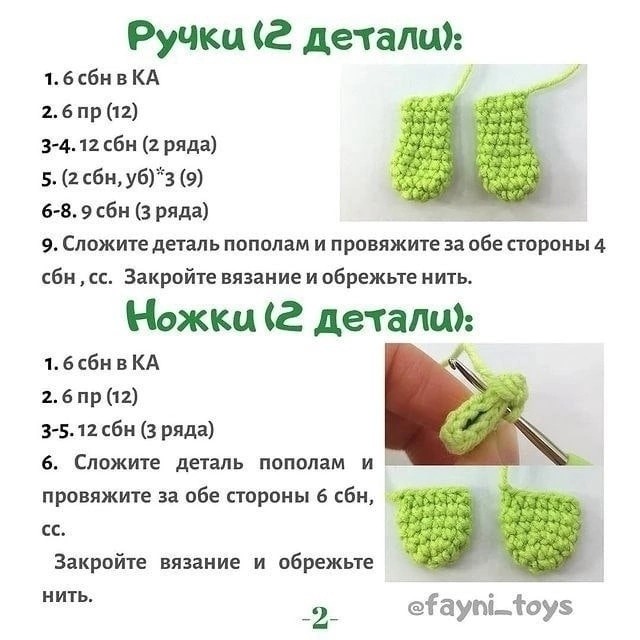 Ручки (2 детали):

1. 6 сбн в КА
2. 6 пр (12)
3-4. 12 сбн (2 ряда)
5. (2 сбн, уб)*3 (9)
6-8. 9 сбн (3 ряда)
9. Сложите деталь пополам и провяжите за обе стороны 4 сбн , сс. Закройте вязание и обрежьте нить.

Ножки (2 детали):

1. 6 сбн в КА
2. 6 пр (12)
3-5. 12 сбн (3 ряда)
6. Сложите деталь пополам и провяжите за обе стороны 6 сбн, сс.

Закройте вязание и обрежьте нить.

-2-

@fayni_toys