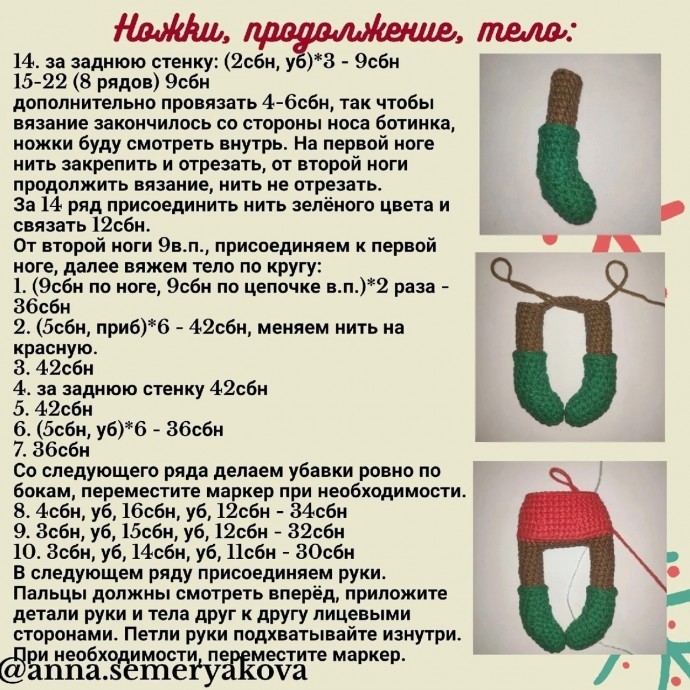 Ножки, продолжение, тело:

14. за заднюю стенку: (2сбн, уб)*3 - 9сбн
15-22 (8 рядов) 9сбн
дополнительно провязать 4-6сбн, так чтобы вязание закончилось со стороны носа ботинка, ножки буду смотреть внутрь. На первой ноге нить закрепить и отрезать, от второй ноги продолжить вязание, нить не отрезать.
За 14 ряд присоединить нить зелёного цвета и связать 12сбн.
От второй ноги 9в.п., присоединяем к первой ноге, далее вяжем тело по кругу:
1. (9сбн по ноге, 9сбн по цепочке в.п.)*2 раза - 36сбн
2. (5сбн, приб)*6 - 42сбн, меняем нить на красную.
3. 42сбн
4. за заднюю стенку 42сбн
5. 42сбн
6. (5сбн, уб)*6 - 36сбн
7. 36сбн
Со следующего ряда делаем убавки ровно по бокам, переместите маркер при необходимости.
8. 4сбн, уб, 16сбн, уб, 12сбн - 34сбн
9. 3сбн, уб, 15сбн, уб, 12сбн - 32сбн
10. 3сбн, уб, 14сбн, уб, 11сбн - 30сбн
В следующем ряду присоединяем руки.
Пальцы должны смотреть вперёд, приложите детали руки и тела друг к другу лицевыми сторонами. Петли руки подхватывайте изнутри.
При необходимости, переместите маркер.
@anna.semeryakova