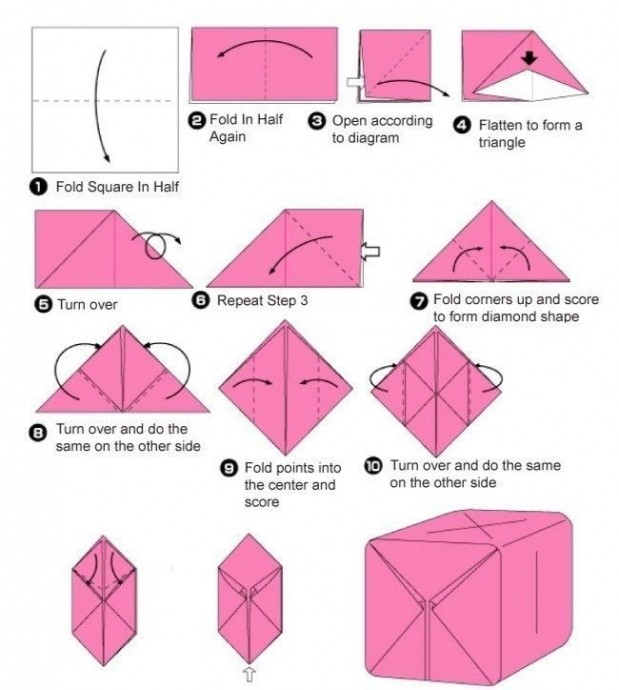 ❶ Fold Square In Half

❷ Fold In Half Again

❸ Open according to diagram

❹ Flatten to form a triangle

❺ Turn over

❻ Repeat Step 3

❼ Fold corners up and score to form diamond shape

❽ Turn over and do the same on the other side

❾ Fold points into the center and score

❿ Turn over and do the same on the other side