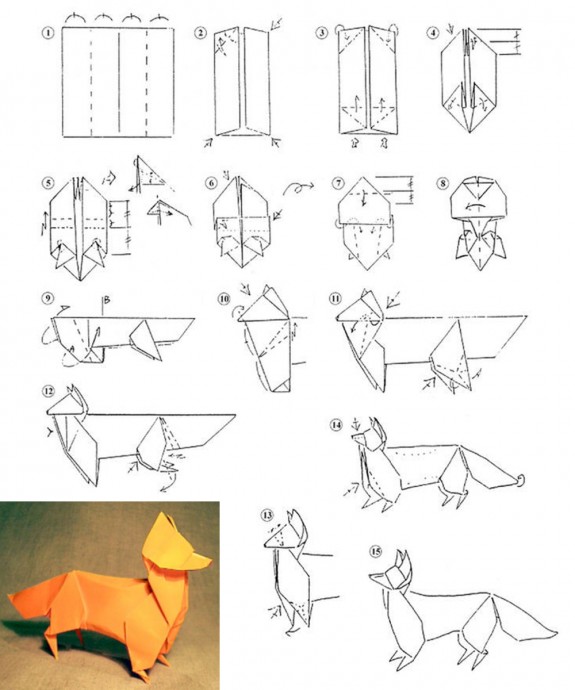 1
2
3
4
5
6
7
8
9
B
A
10
11
12
14
13
15