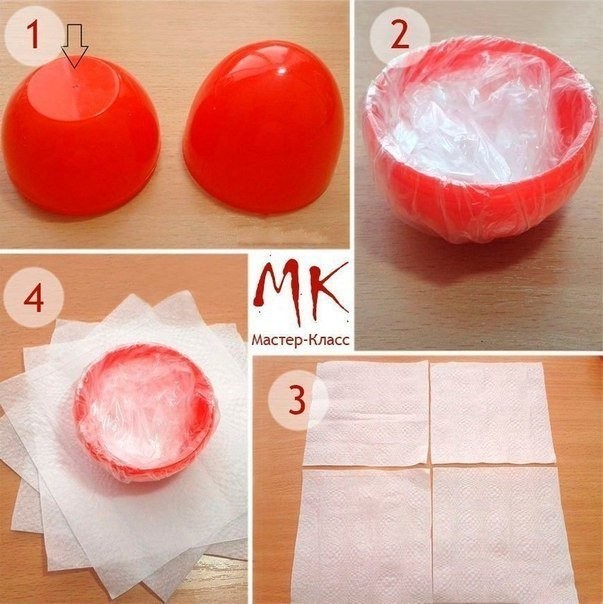 1

2

4

МК
Мастер-Класс

3