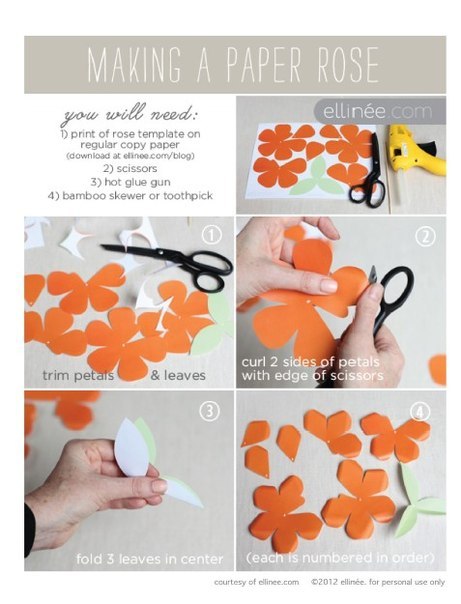 MAKING A PAPER ROSE

you will need:
1) print of rose template on regular copy paper
(download at ellinee.com/blog)
2) scissors
3) hot glue gun
4) bamboo skewer or toothpick

ellinée.com

1
trim petals & leaves

2
curl 2 sides of petals with edge of scissors

3
fold 3 leaves in center

4
(each is numbered in order)

courtesy of ellinee.com ©2012 ellinée. for personal use only