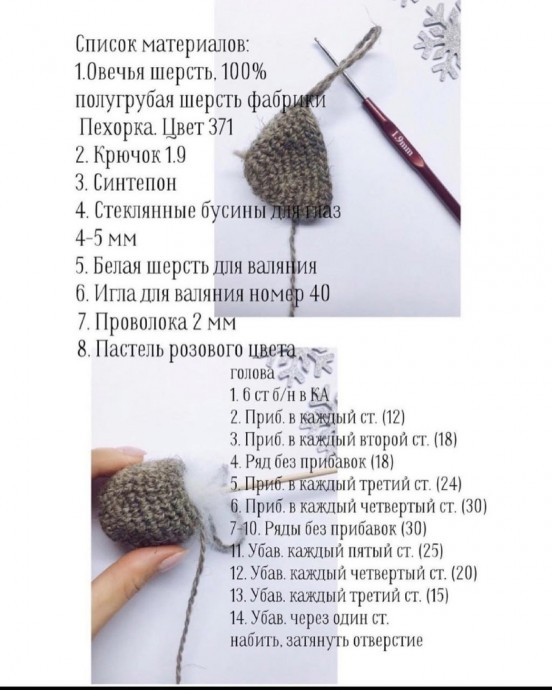 Список материалов:
1.Овечья шерсть, 100% полугрубая шерсть фабрики Пехорка. Цвет 371
2. Крючок 1.9
3. Синтепон
4. Стеклянные бусины для глаз 4-5 мм
5. Белая шерсть для валяния
6. Игла для валяния номер 40
7. Проволока 2 мм
8. Пастель розового цвета

1.9mm

голова
1. 6 ст б/н в КА
2. Приб. в каждый ст. (12)
3. Приб. в каждый второй ст. (18)
4. Ряд без прибавок (18)
5. Приб. в каждый третий ст. (24)
6. Приб. в каждый четвертый ст. (30)
7-10. Ряды без прибавок (30)
11. Убав. каждый пятый ст. (25)
12. Убав. каждый четвертый ст. (20)
13. Убав. каждый третий ст. (15)
14. Убав. через один ст.
набить, затянуть отверстие