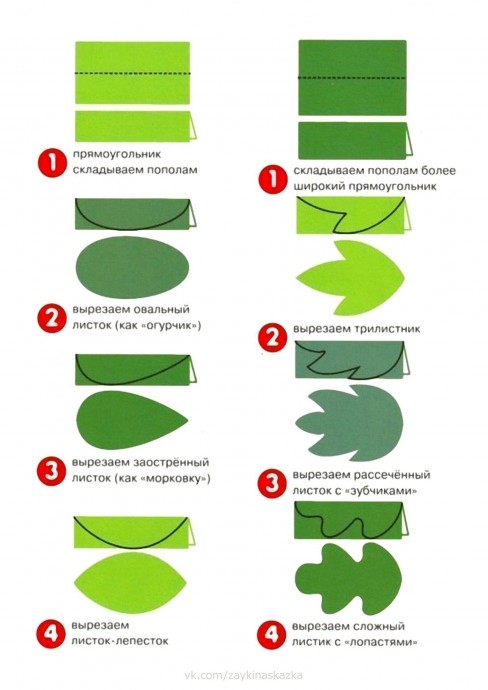 1 прямоугольник складываем пополам

2 вырезаем овальный листок (как «огурчик»)

3 вырезаем заострённый листок (как «морковку»)

4 вырезаем листок-лепесток

1 складываем пополам более широкий прямоугольник

2 вырезаем трилистник

3 вырезаем рассечённый листок с «зубчиками»

4 вырезаем сложный листик с «лопастями»

vk.com/zaykinaskazka