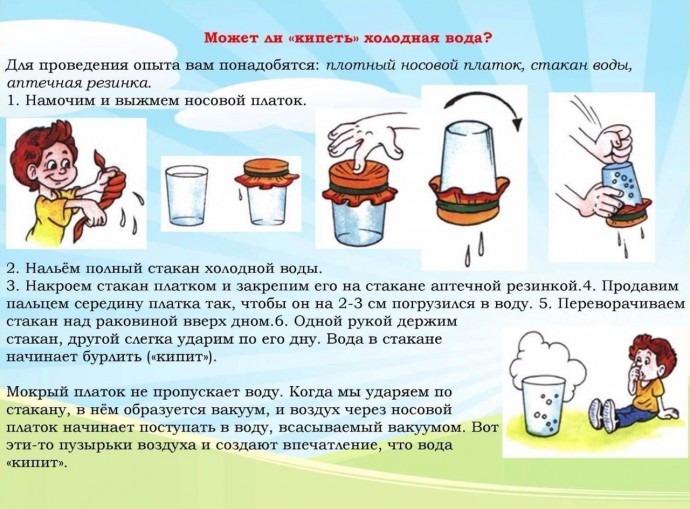 Может ли «кипеть» холодная вода?

Для проведения опыта вам понадобятся: плотный носовой платок, стакан воды, аптечная резинка.
1. Намочим и выжмем носовой платок.

2. Нальём полный стакан холодной воды.
3. Накроем стакан платком и закрепим его на стакане аптечной резинкой.4. Продавим пальцем середину платка так, чтобы он на 2-3 см погрузился в воду. 5. Переворачиваем стакан над раковиной вверх дном.6. Одной рукой держим стакан, другой слегка ударим по его дну. Вода в стакане начинает бурлить («кипит»).

Мокрый платок не пропускает воду. Когда мы ударяем по стакану, в нём образуется вакуум, и воздух через носовой платок начинает поступать в воду, всасываемый вакуумом. Вот эти-то пузырьки воздуха и создают впечатление, что вода «кипит».