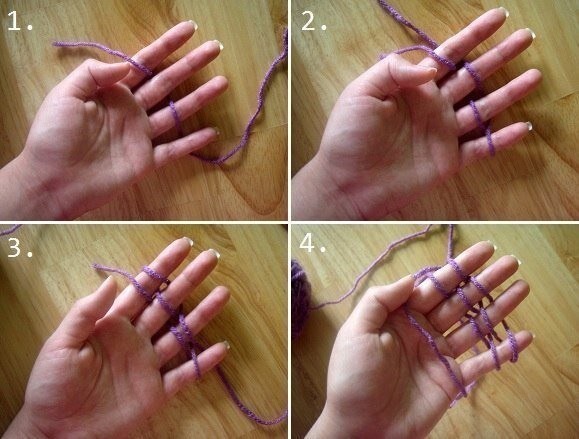 1.

2.

3.

4.