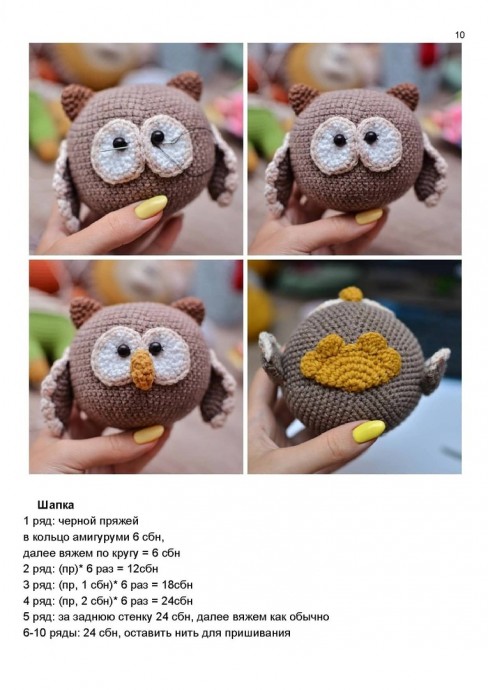 10

Шапка
1 ряд: черной пряжей
в кольцо амигуруми 6 сбн,
далее вяжем по кругу = 6 сбн
2 ряд: (пр)* 6 раз = 12сбн
3 ряд: (пр, 1 сбн)* 6 раз = 18сбн
4 ряд: (пр, 2 сбн)* 6 раз = 24сбн
5 ряд: за заднюю стенку 24 сбн, далее вяжем как обычно
6-10 ряды: 24 сбн, оставить нить для пришивания