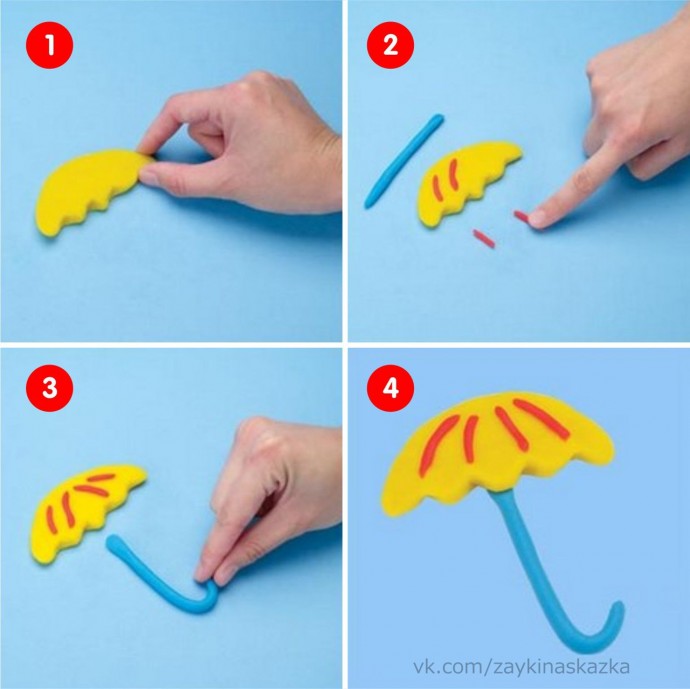 1

2

3

4

vk.com/zaykinaskazka