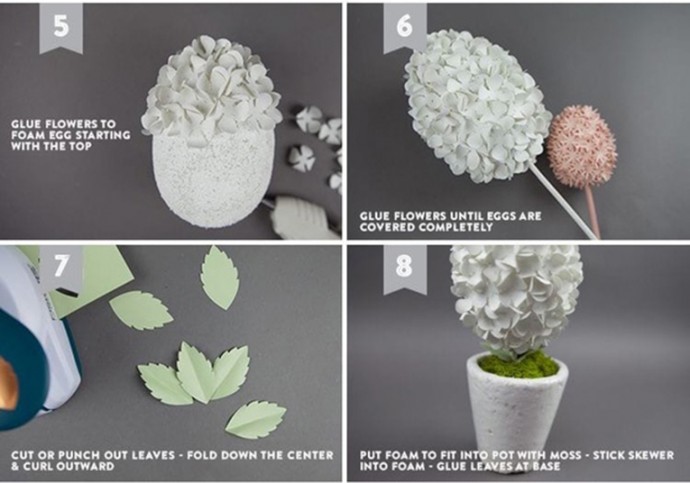 5

GLUE FLOWERS TO FOAM EGG STARTING WITH THE TOP

6

GLUE FLOWERS UNTIL EGGS ARE COVERED COMPLETELY

7

CUT OR PUNCH OUT LEAVES - FOLD DOWN THE CENTER & CURL OUTWARD

8

PUT FOAM TO FIT INTO POT WITH MOSS - STICK SKEWER INTO FOAM - GLUE LEAVES AT BASE