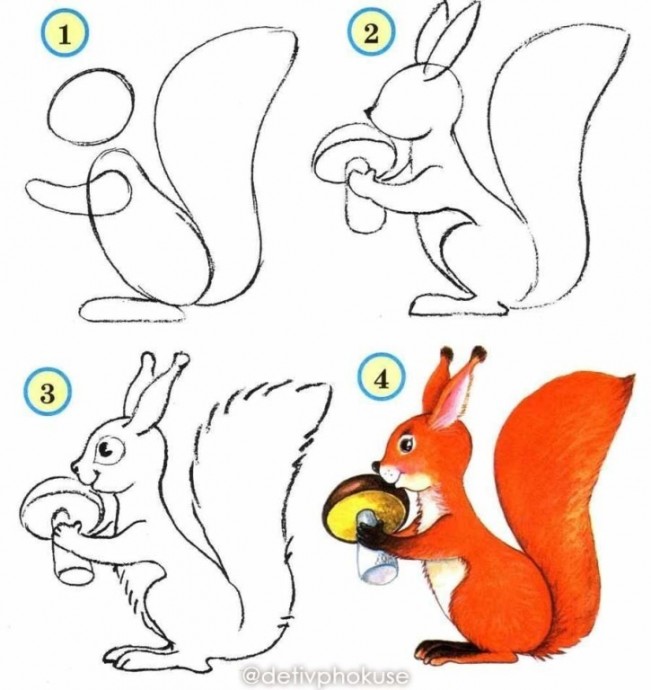 1

2

3

4

@detivphokuse